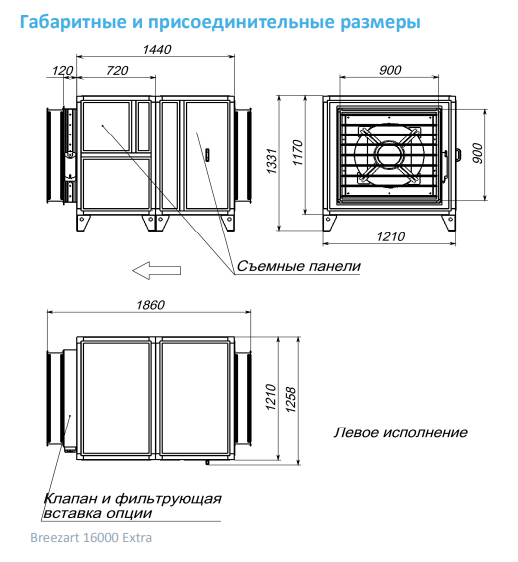 Габаритные и присоединительные размеры

1440
120
720
900
1331
1170
900
1210

Съемные панели

1860
1210
1258

Левое исполнение

Клапан и фильтрующая вставка опции

Breezart 16000 Extra