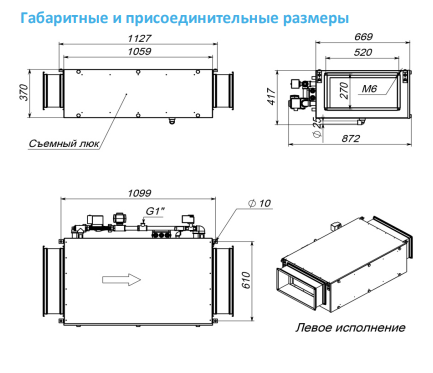 Габаритные и присоединительные размеры

1127

1059

370

Съемный люк

669

520

417

270

M6

$\varnothing$ 25

872

1099

G1"

$\varnothing$ 10

610

Левое исполнение