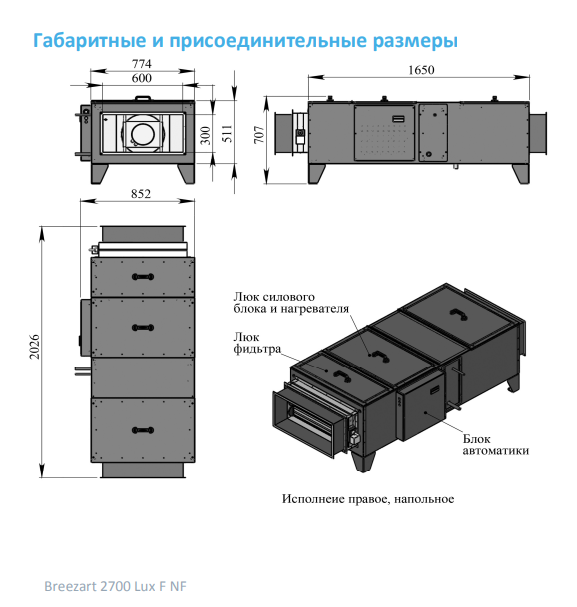 Габаритные и присоединительные размеры

774
600
300
511
1650
707
852
2026

Люк силового блока и нагревателя
Люк фидьтра
Блок автоматики

Исполнеие правое, напольное

Breezart 2700 Lux F NF