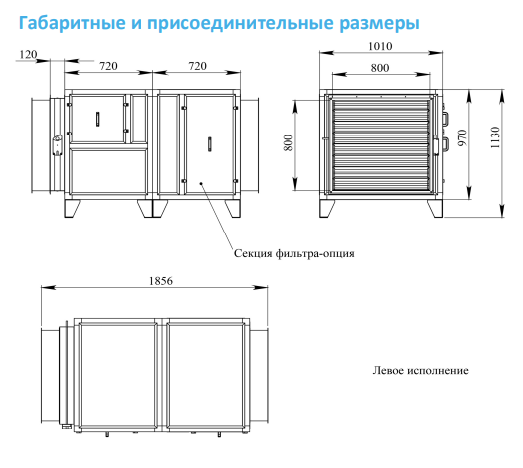 Габаритные и присоединительные размеры

120

720

720

1010

800

800

970

1130

Секция фильтра-опция

1856

Левое исполнение