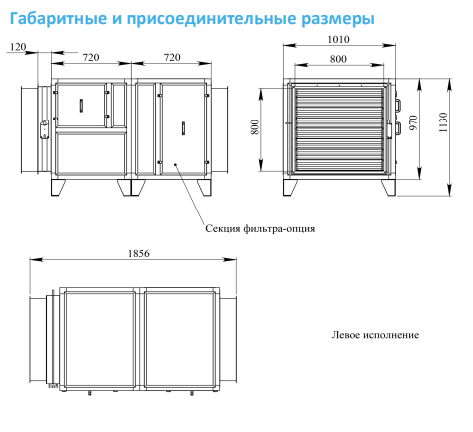 Габаритные и присоединительные размеры

120
720
720
1010
800
800
970
1130

Секция фильтра-опция

1856

Левое исполнение