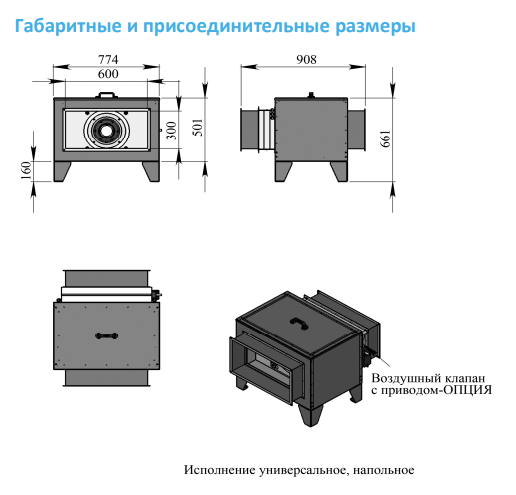 Габаритные и присоединительные размеры

774
600
300
501
160
908
661

Воздушный клапан
с приводом-ОПЦИЯ

Исполнение универсальное, напольное